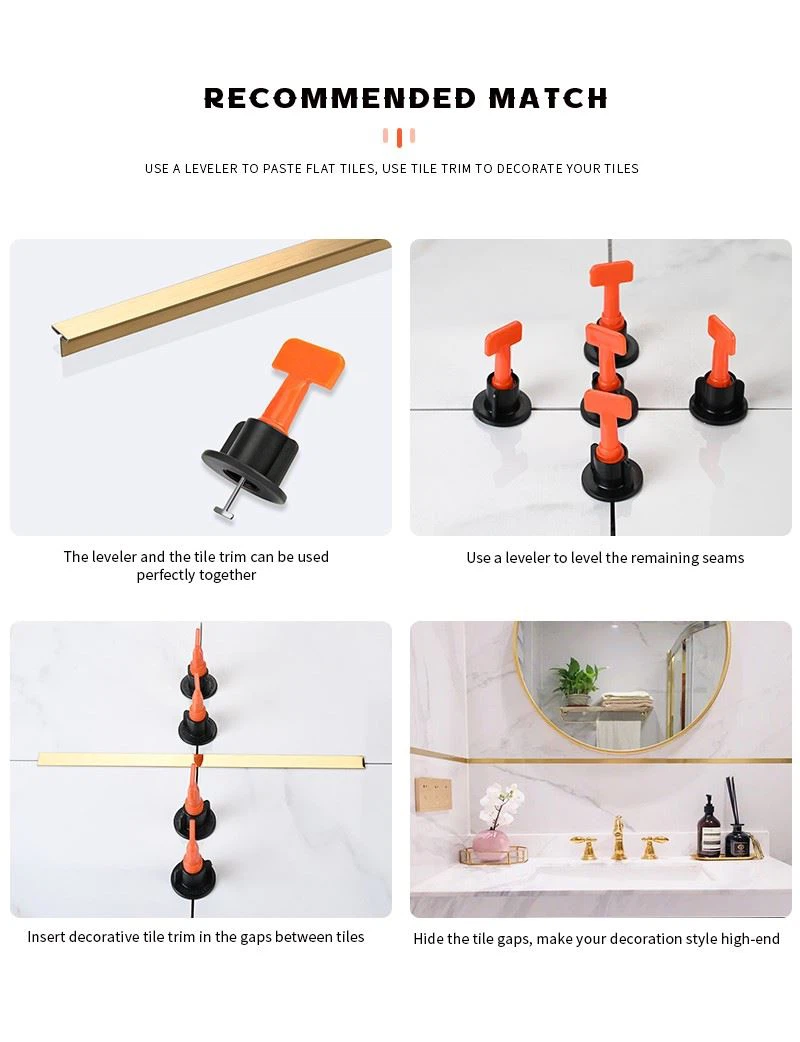 RECOMMENDED MATCH

USE A LEVELER TO PASTE FLAT TILES, USE TILE TRIM TO DECORATE YOUR TILES

The leveler and the tile trim can be used perfectly together

Use a leveler to level the remaining seams

Insert decorative tile trim in the gaps between tiles

Hide the tile gaps, make your decoration style high-end