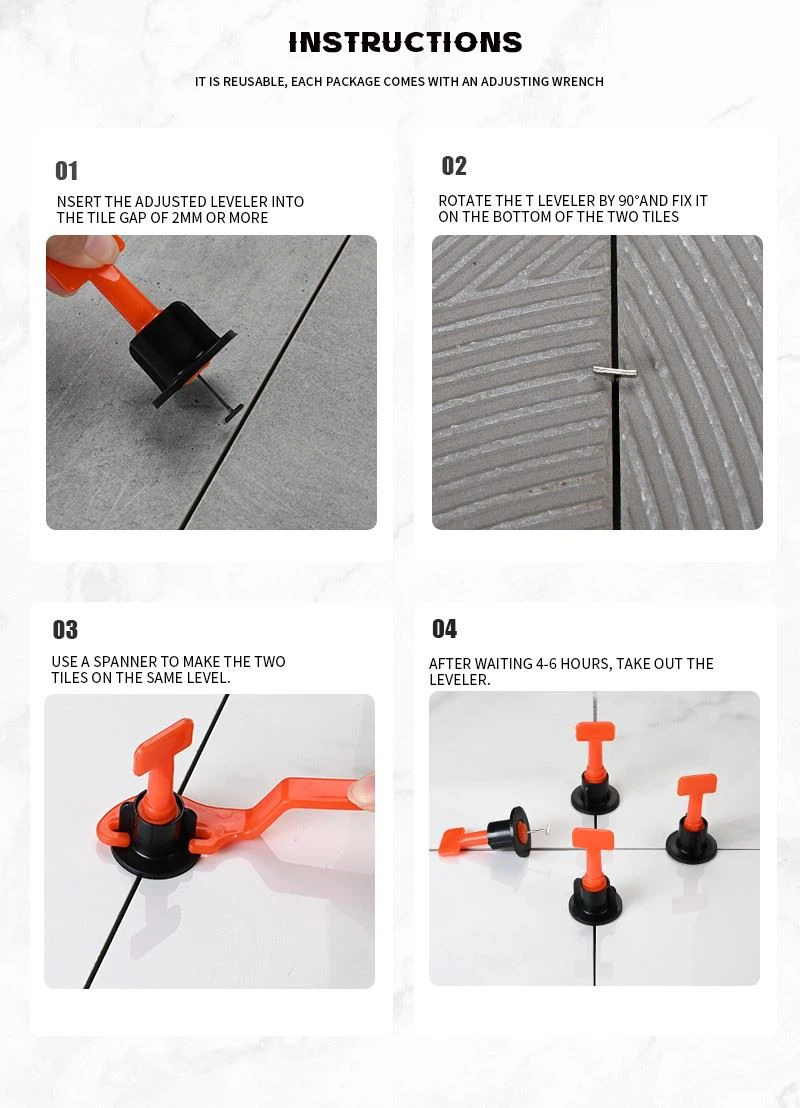 INSTRUCTIONS

IT IS REUSABLE, EACH PACKAGE COMES WITH AN ADJUSTING WRENCH

01

NSERT THE ADJUSTED LEVELER INTO THE TILE GAP OF 2MM OR MORE

02

ROTATE THE T LEVELER BY 90°AND FIX IT ON THE BOTTOM OF THE TWO TILES

03

USE A SPANNER TO MAKE THE TWO TILES ON THE SAME LEVEL.

04

AFTER WAITING 4-6 HOURS, TAKE OUT THE LEVELER.