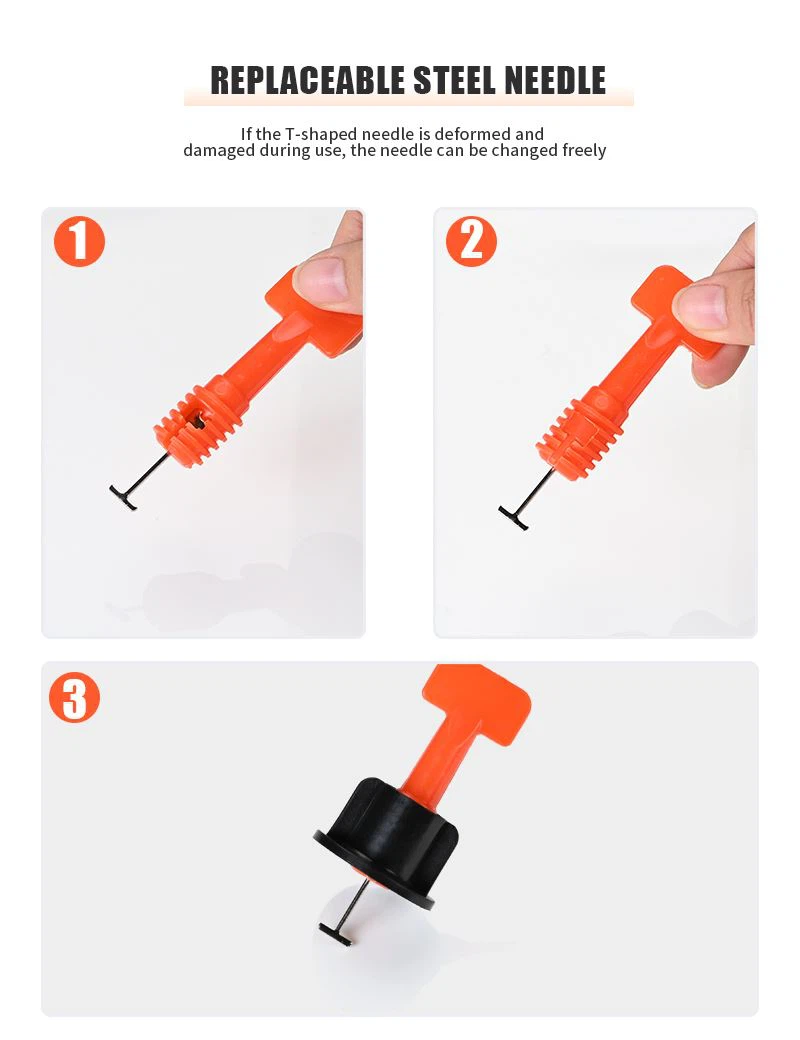 REPLACEABLE STEEL NEEDLE

If the T-shaped needle is deformed and damaged during use, the needle can be changed freely

1

2

3